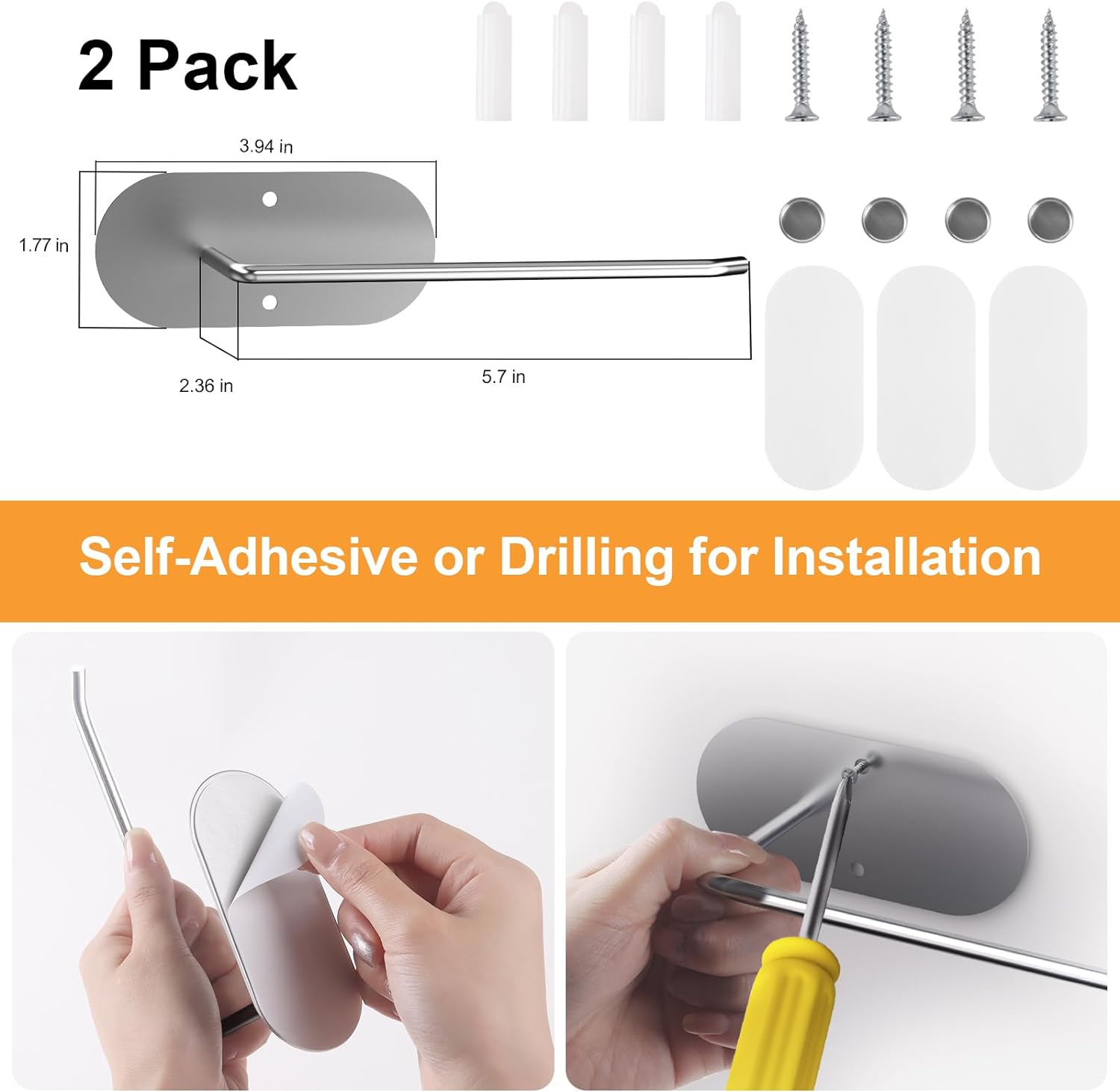 2 Pack

3.94 in

1.77 in

2.36 in

5.7 in

Self-Adhesive or Drilling for Installation