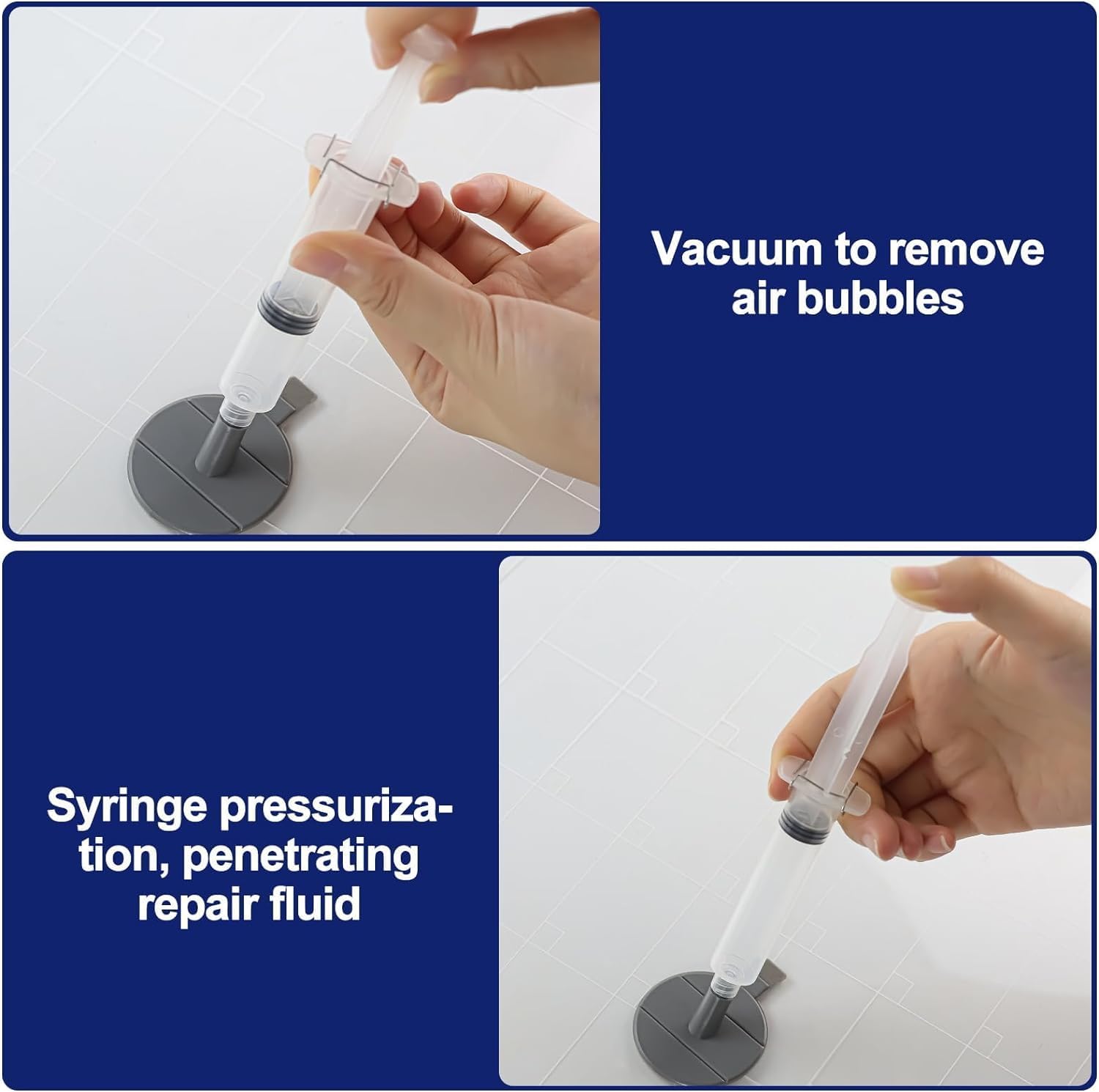 Vacuum to remove air bubbles

Syringe pressurization, penetrating repair fluid