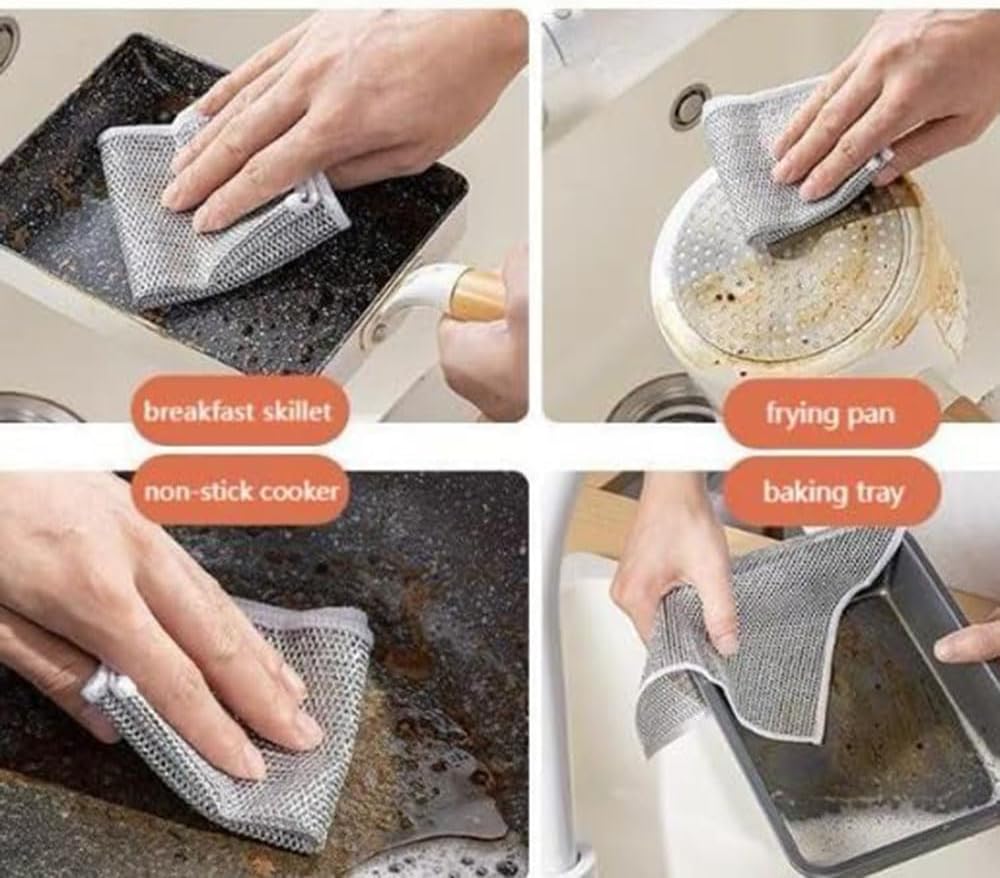 breakfast skillet

frying pan

non-stick cooker

baking tray