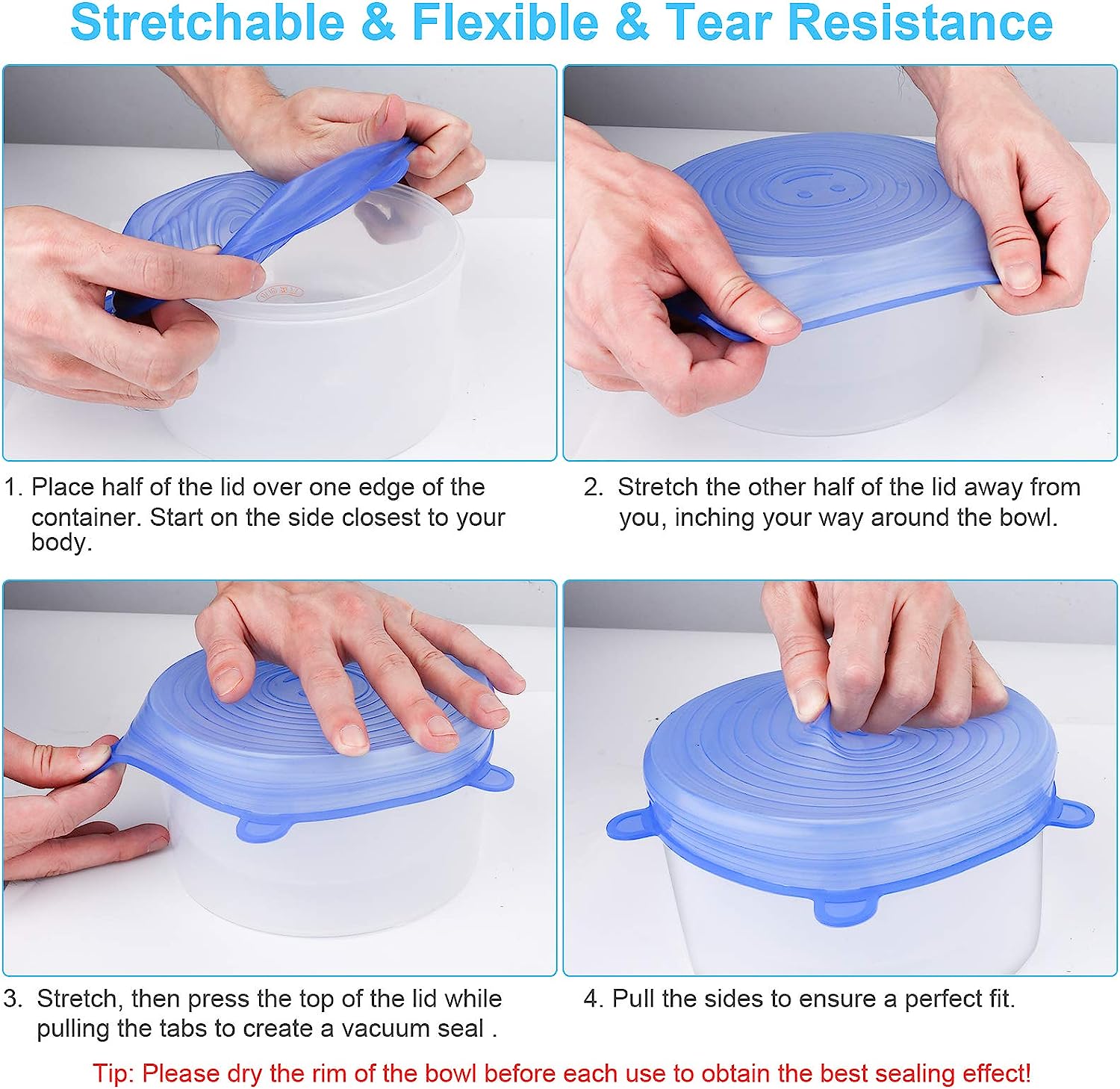 Stretchable & Flexible & Tear Resistance

1. Place half of the lid over one edge of the container. Start on the side closest to your body.

2. Stretch the other half of the lid away from you, inching your way around the bowl.

3. Stretch, then press the top of the lid while pulling the tabs to create a vacuum seal .

4. Pull the sides to ensure a perfect fit.

Tip: Please dry the rim of the bowl before each use to obtain the best sealing effect!