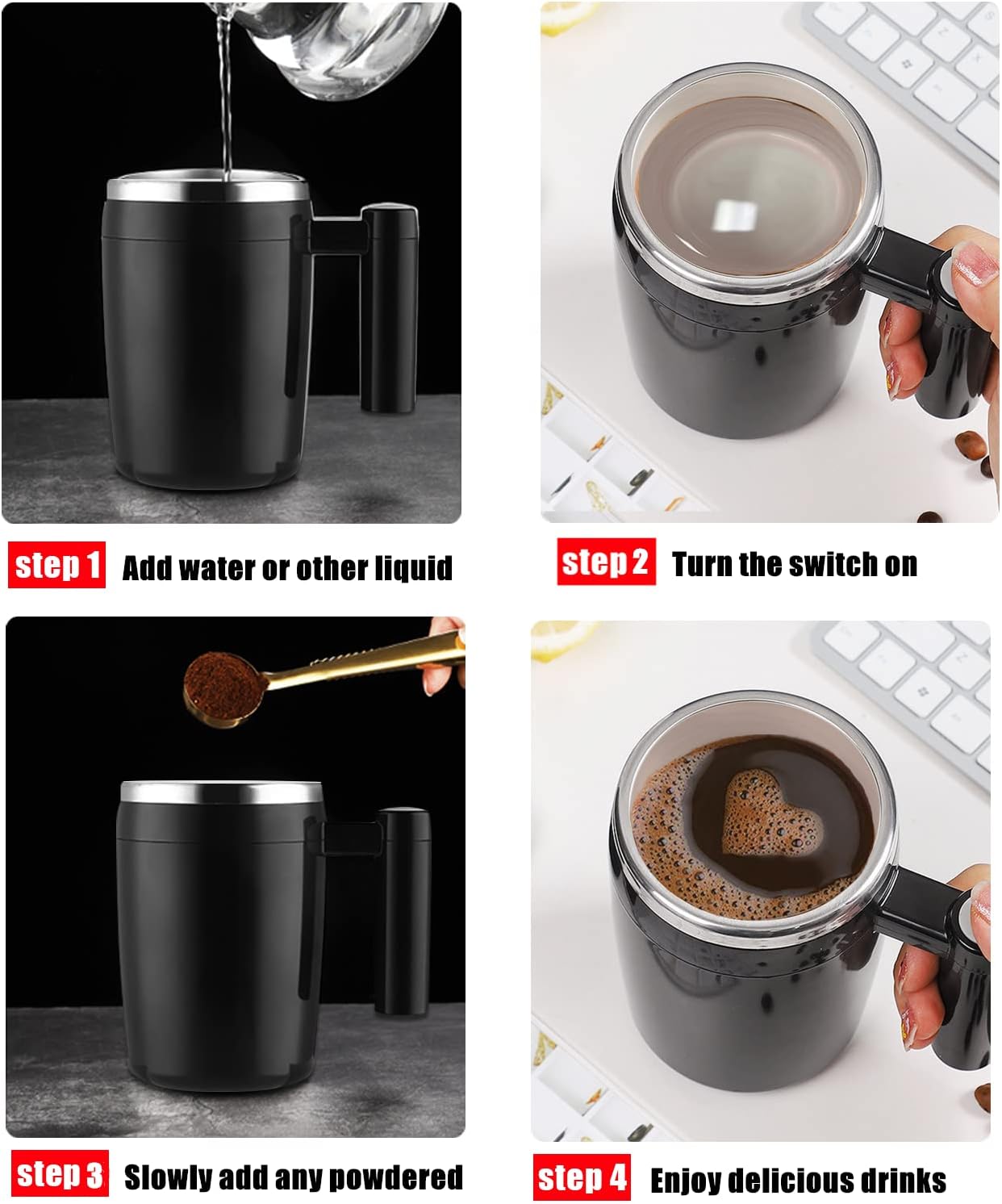 step 1 Add water or other liquid

step 2 Turn the switch on

step 3 Slowly add any powdered

step 4 Enjoy delicious drinks