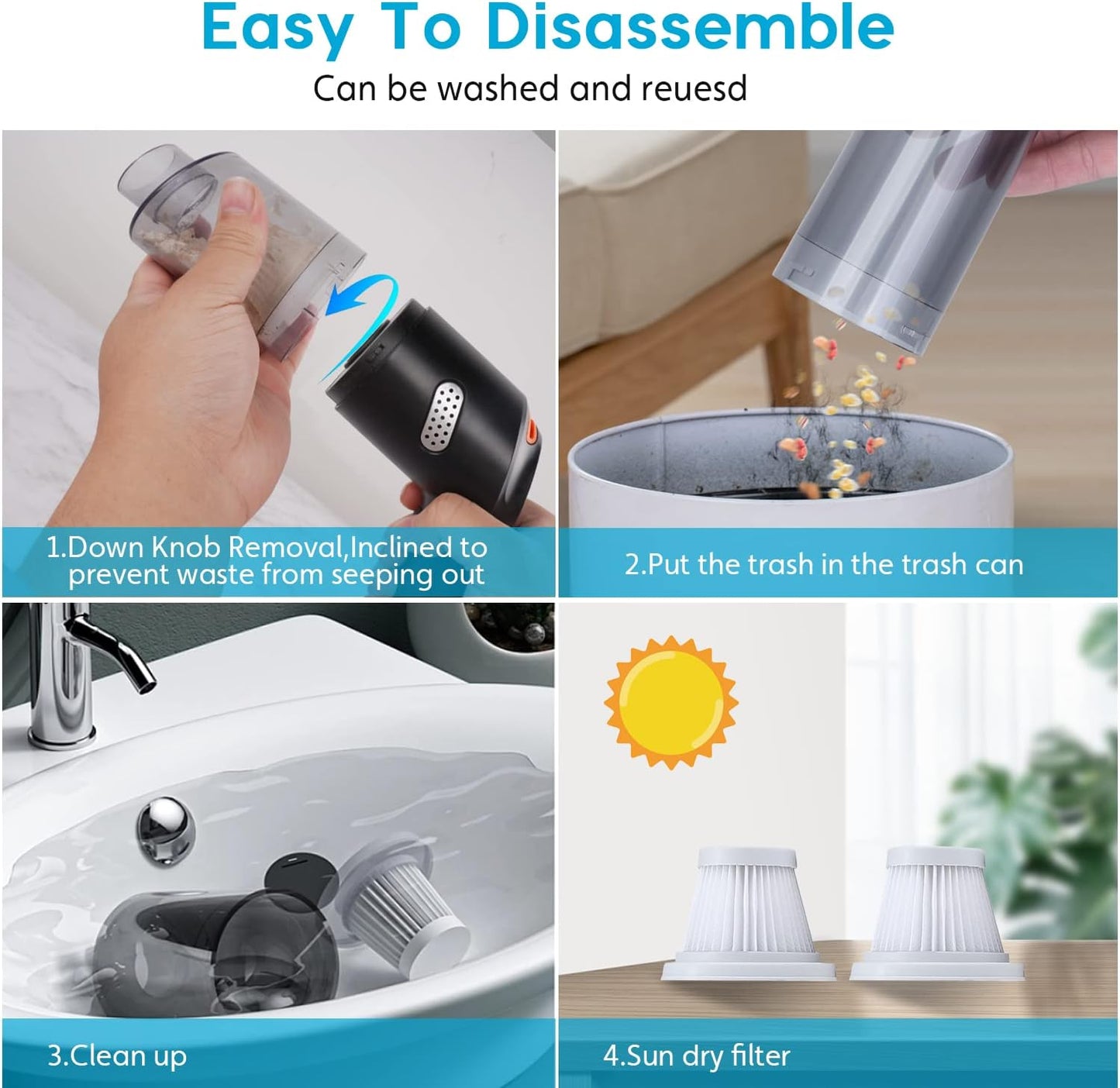 Easy To Disassemble

Can be washed and reuesd

1.Down Knob Removal,Inclined to prevent waste from seeping out

2.Put the trash in the trash can

3.Clean up

4.Sun dry filter