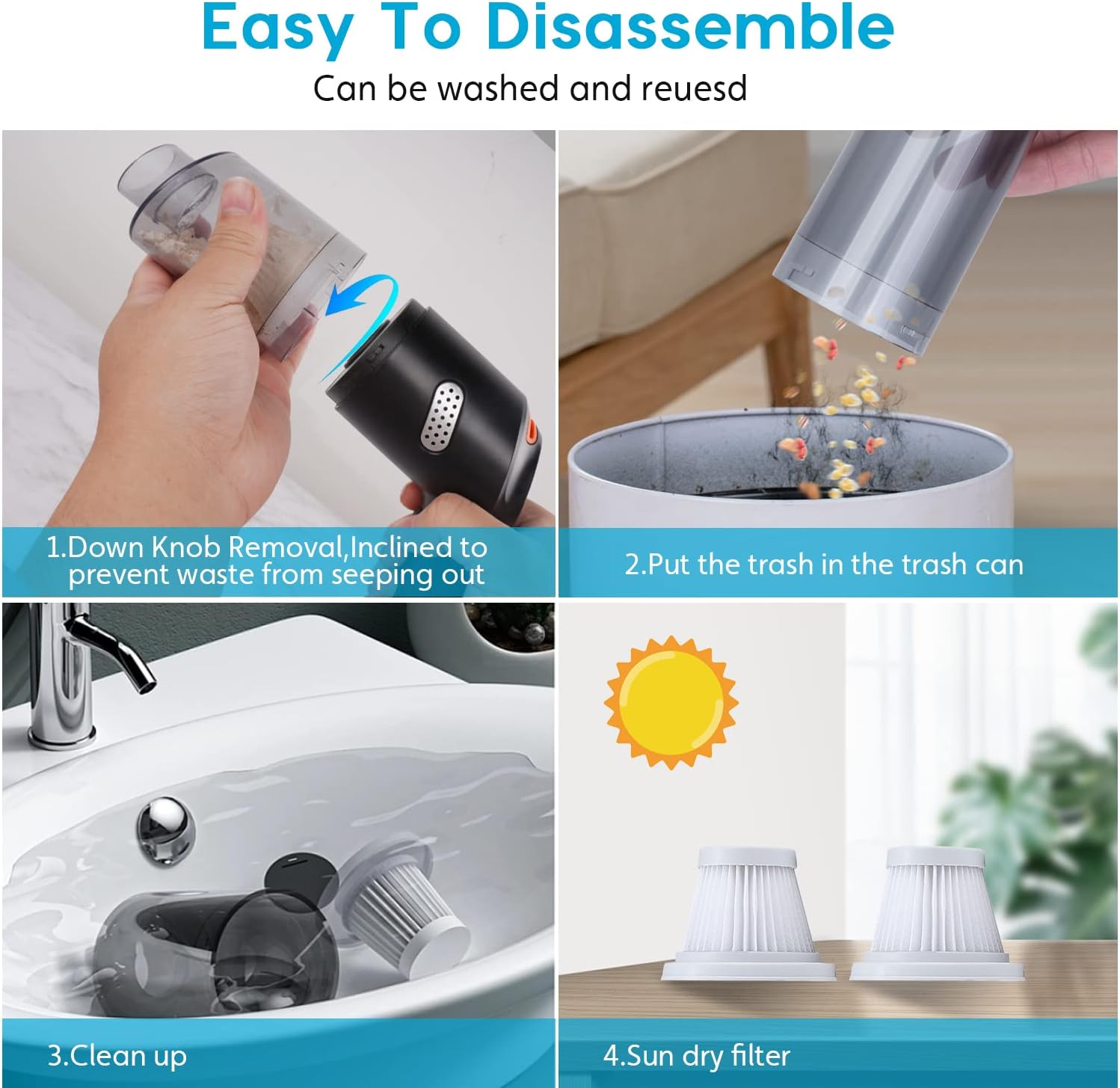 Easy To Disassemble

Can be washed and reuesd

1.Down Knob Removal,Inclined to prevent waste from seeping out

2.Put the trash in the trash can

3.Clean up

4.Sun dry filter