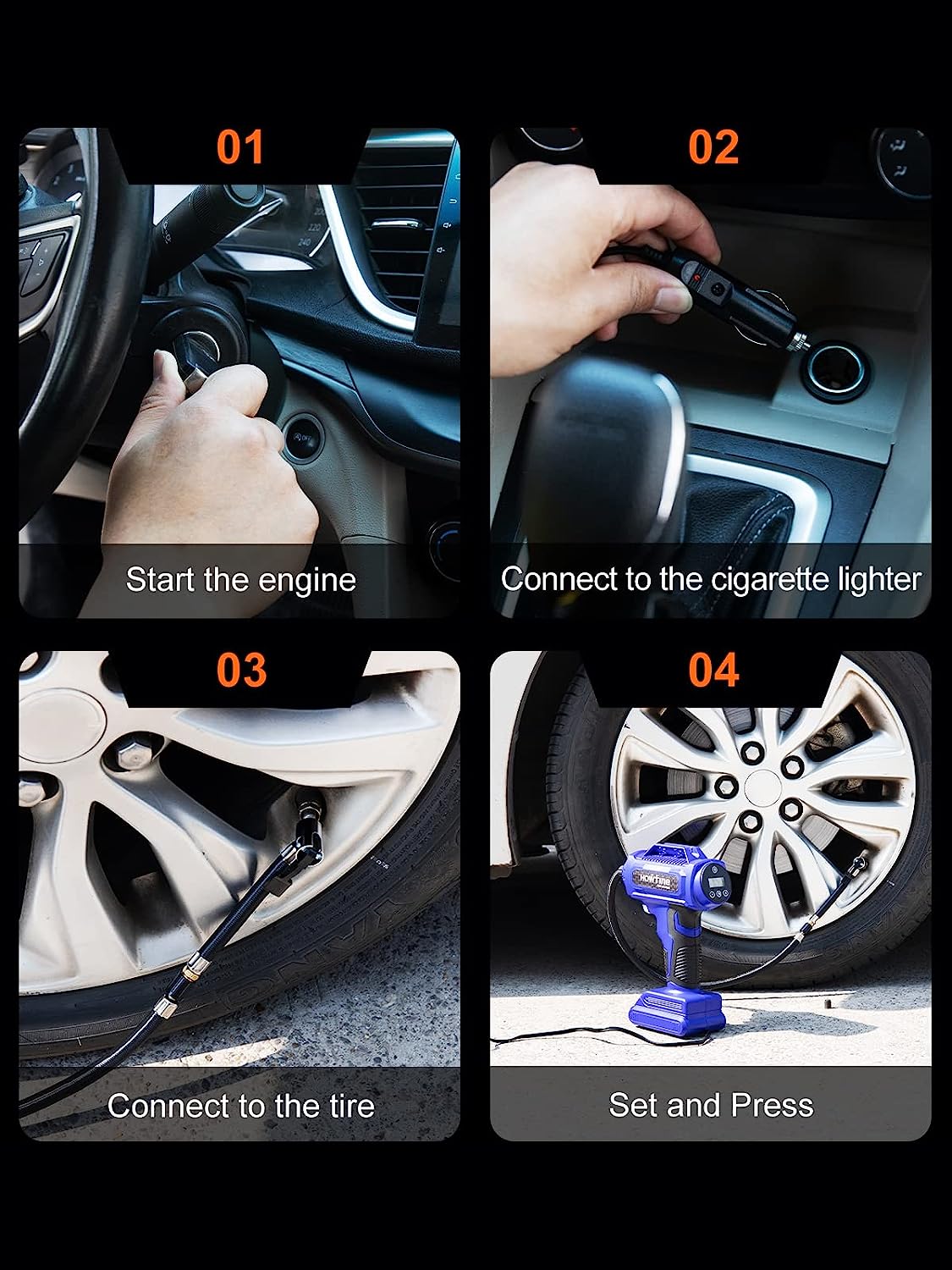 01

Start the engine

02

Connect to the cigarette lighter

03

Connect to the tire

04

Set and Press