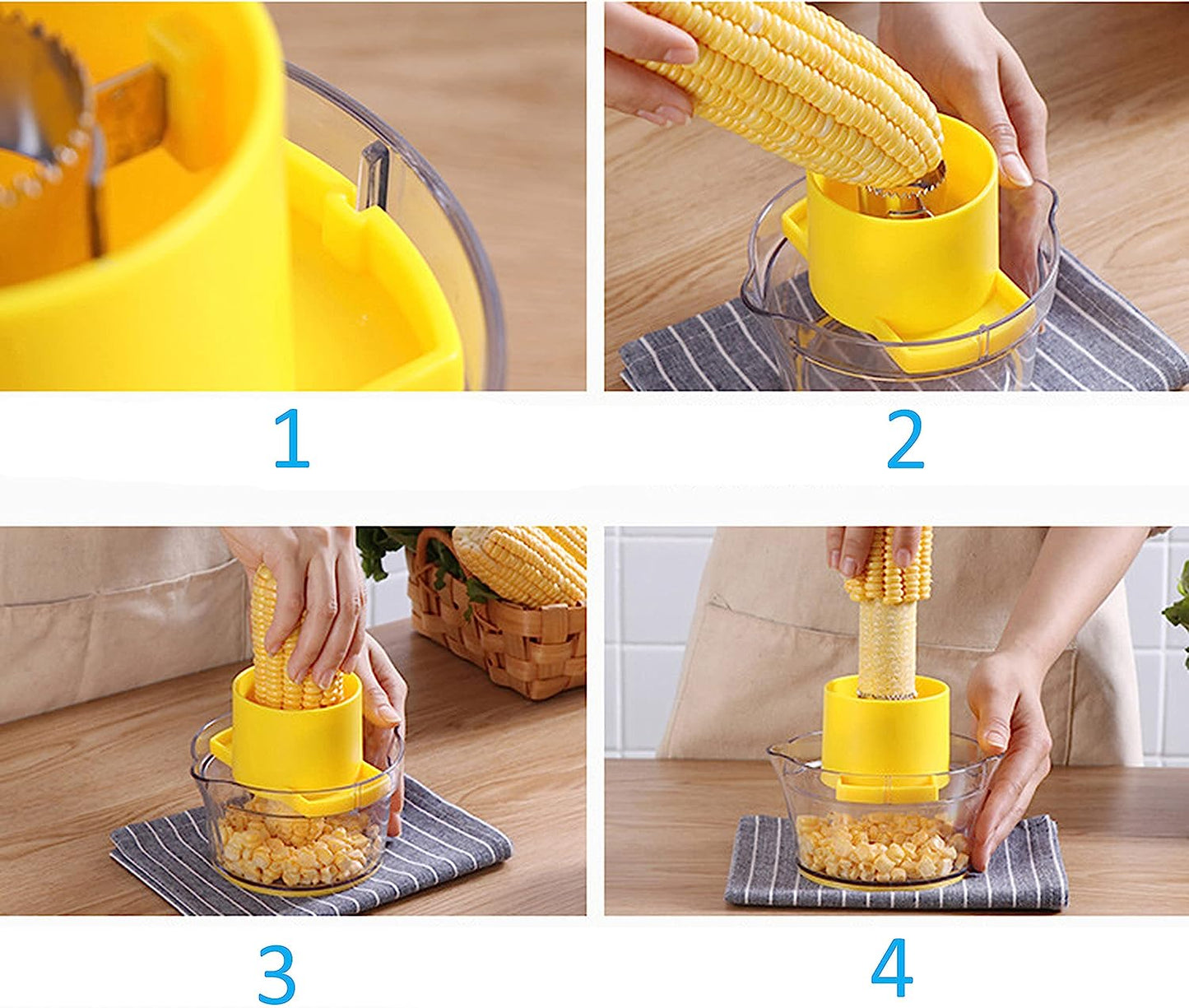 1

2

3

4